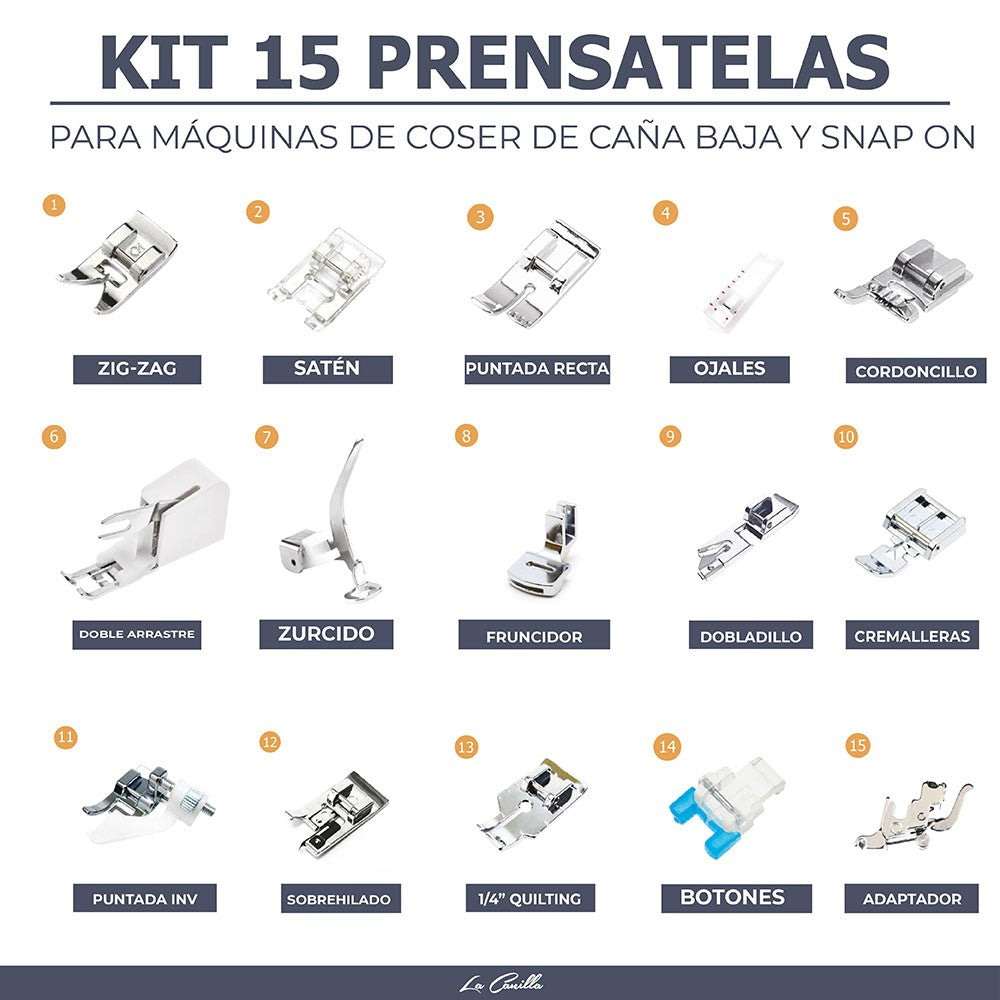 KIT 15 PRENSATELAS

PARA MÁQUINAS DE COSER DE CAÑA BAJA Y SNAP ON

1
ZIG-ZAG

2
SATÉN

3
PUNTADA RECTA

4
OJALES

5
CORDONCILLO

6
DOBLE ARRASTRE

7
ZURCIDO

8
FRUNCIDOR

9
DOBLADILLO

10
CREMALLERAS

11
PUNTADA INV

12
SOBREHILADO

13
1/4" QUILTING

14
BOTONES

15
ADAPTADOR

La Canilla