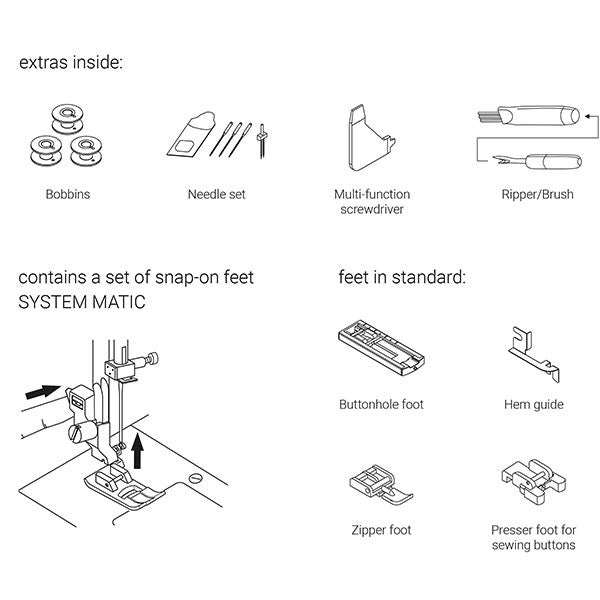 extras inside:

Bobbins

Needle set

Multi-function screwdriver

Ripper/Brush

contains a set of snap-on feet
SYSTEM MATIC

feet in standard:

Buttonhole foot

Hem guide

Zipper foot

Presser foot for sewing buttons