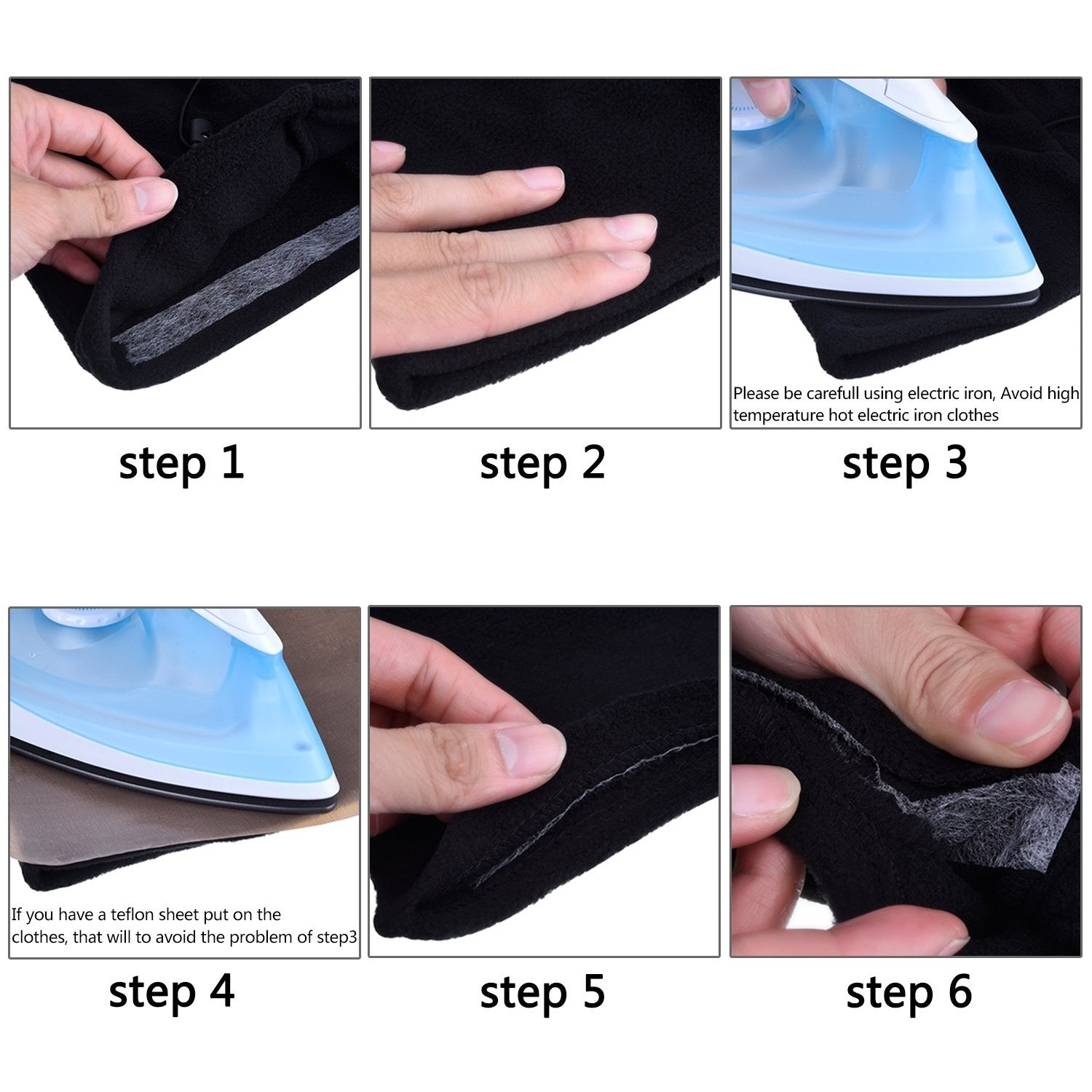 step 1

step 2

Please be carefull using electric iron, Avoid high temperature hot electric iron clothes

step 3

If you have a teflon sheet put on the clothes, that will to avoid the problem of step3

step 4

step 5

step 6