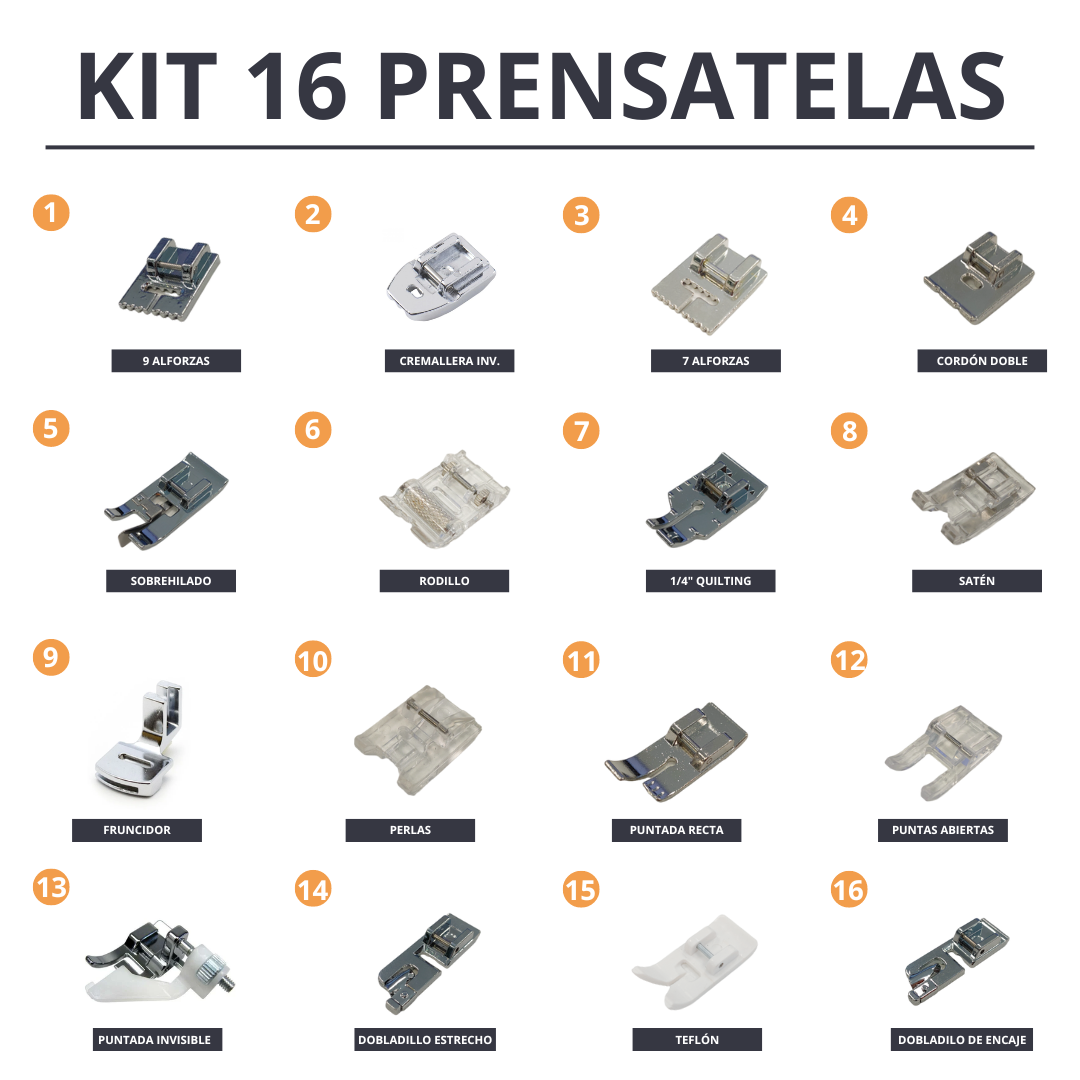 KIT 16 PRENSATELAS

1
9 ALFORZAS

2
CREMALLERA INV.

3
7 ALFORZAS

4
CORDÓN DOBLE

5
SOBREHILADO

6
RODILLO

7
1/4" QUILTING

8
SATÉN

9
FRUNCIDOR

10
PERLAS

11
PUNTADA RECTA

12
PUNTAS ABIERTAS

13
PUNTADA INVISIBLE

14
DOBLADILLO ESTRECHO

15
TEFLÓN

16
DOBLADILO DE ENCAJE