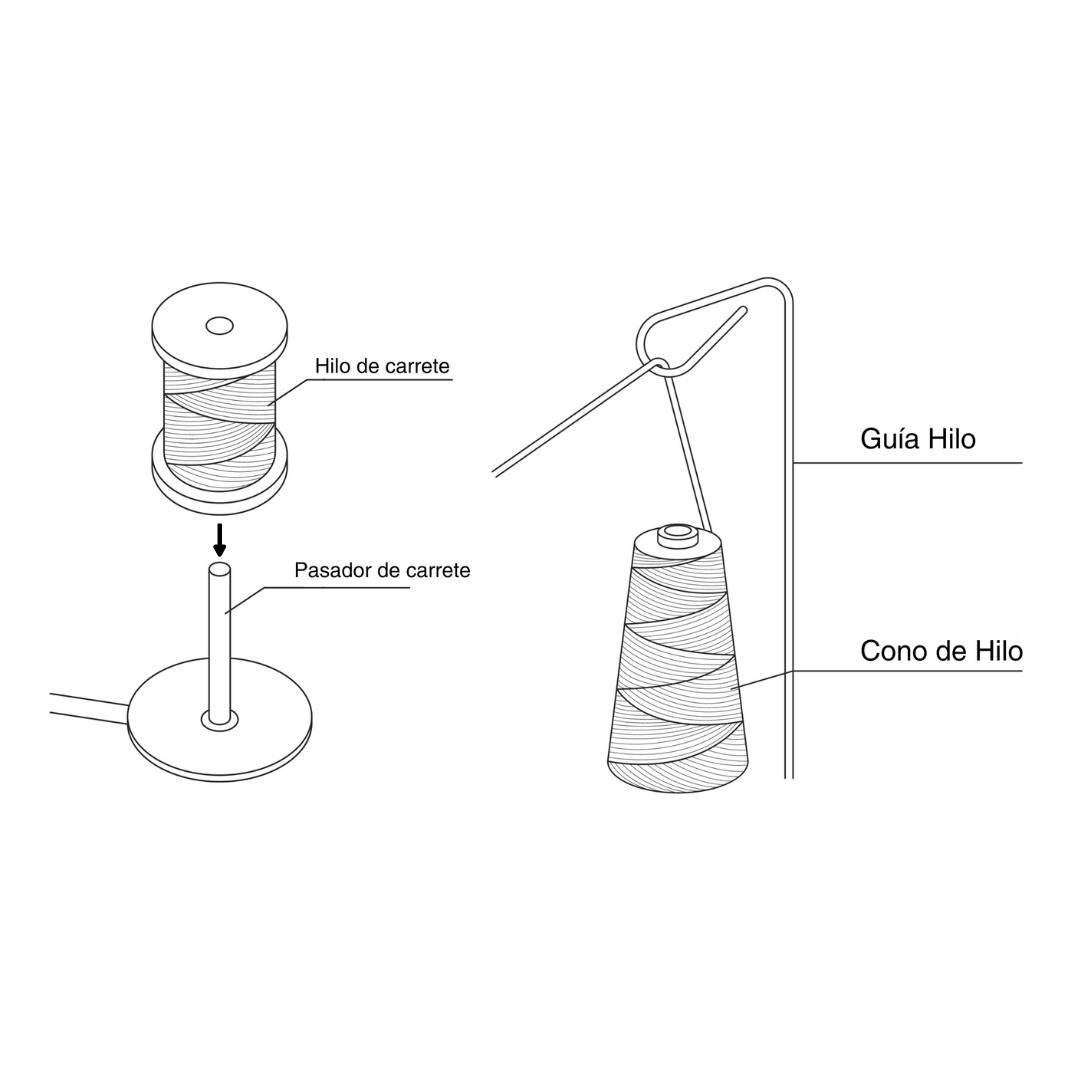 Hilo de carrete

Pasador de carrete

Guía Hilo

Cono de Hilo