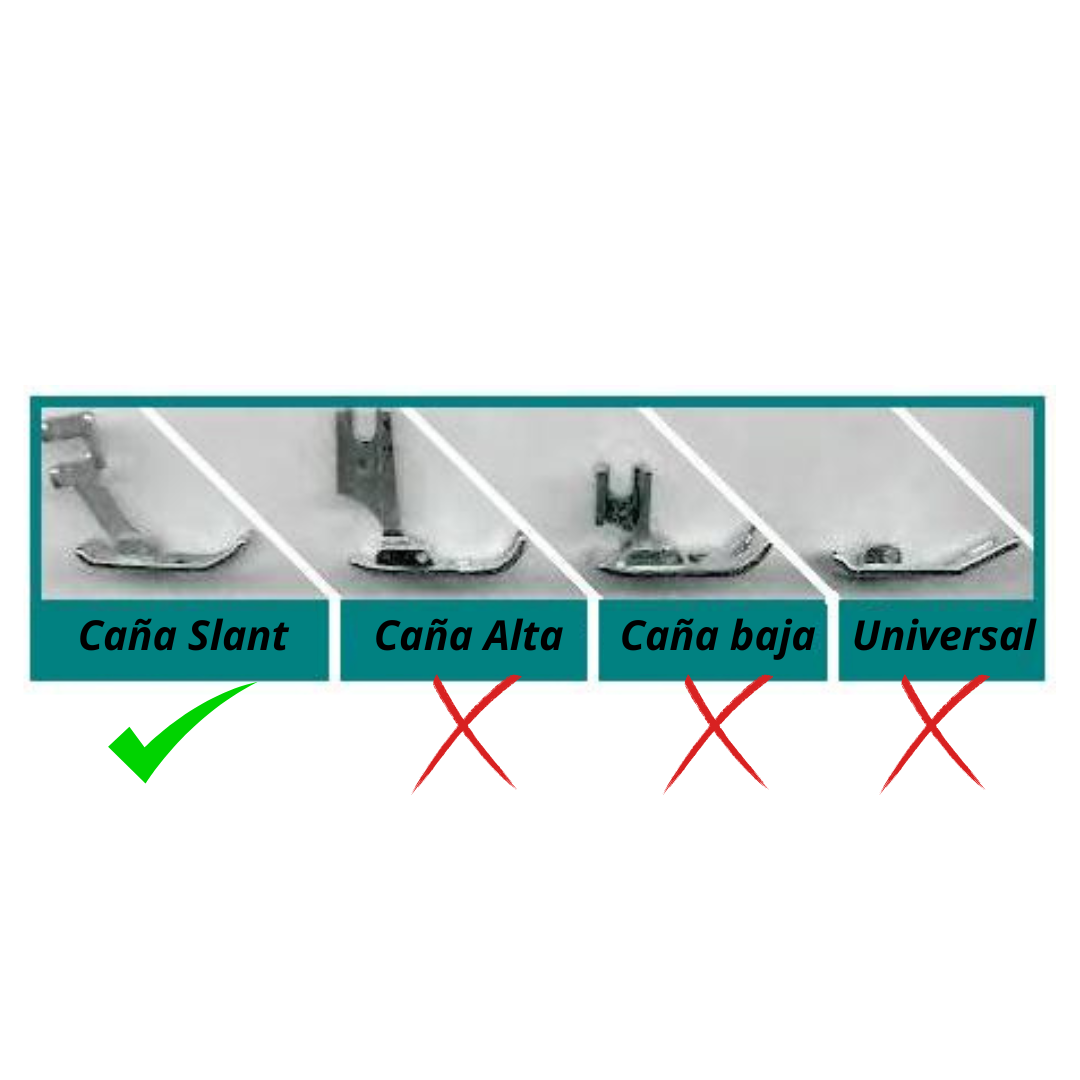 Caña Slant

Caña Alta

Caña baja

Universal