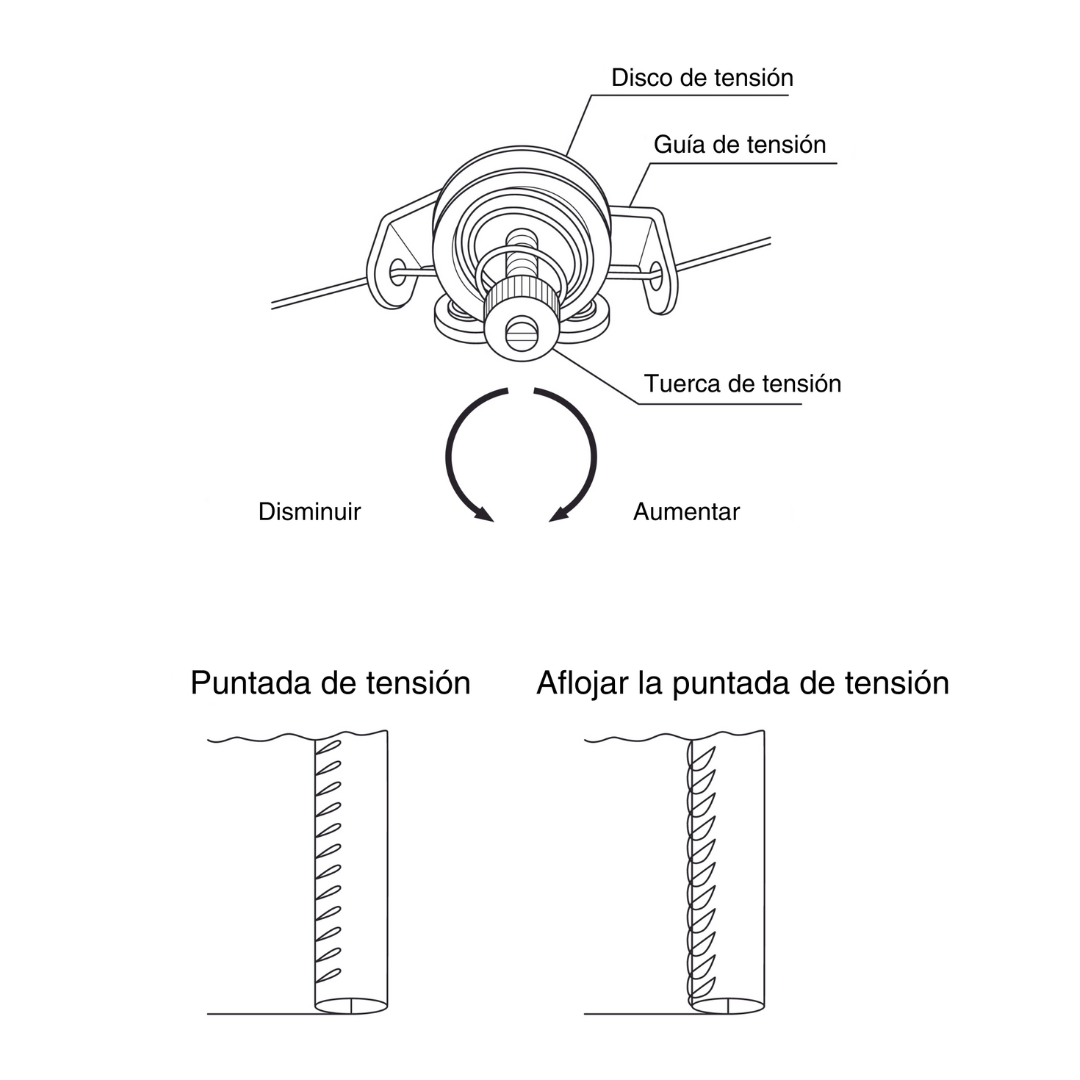 Disco de tensión
Guía de tensión
Tuerca de tensión
Disminuir
Aumentar

Puntada de tensión
Aflojar la puntada de tensión