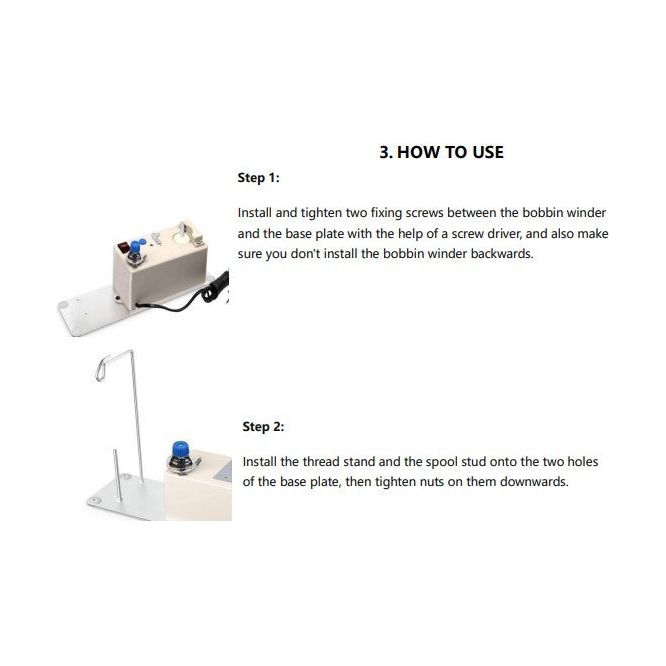 3. HOW TO USE

Step 1:

Install and tighten two fixing screws between the bobbin winder and the base plate with the help of a screw driver, and also make sure you don't install the bobbin winder backwards.

Step 2:

Install the thread stand and the spool stud onto the two holes of the base plate, then tighten nuts on them downwards.